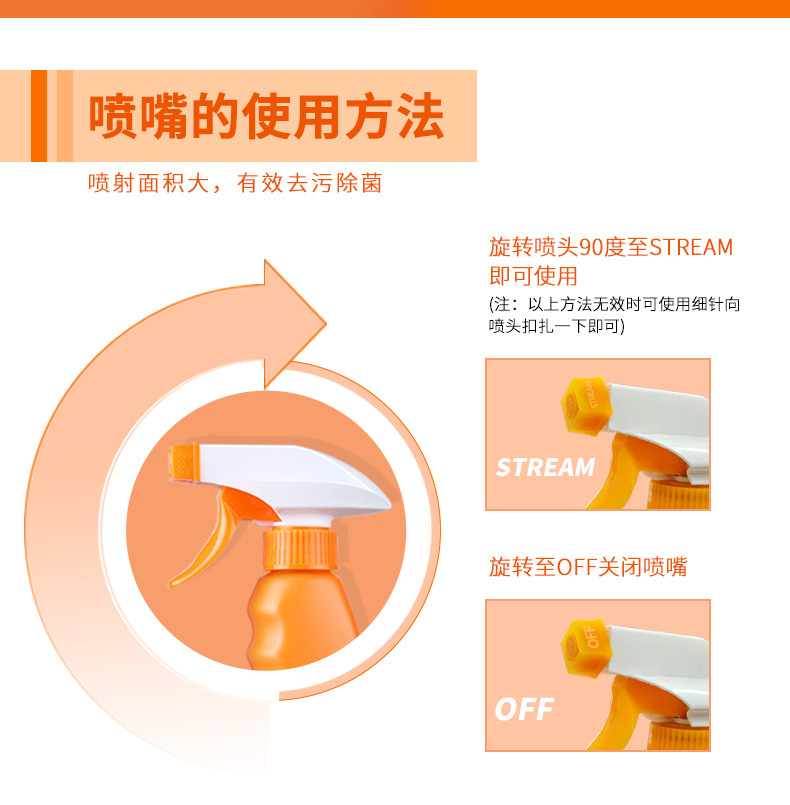 喷嘴的使用方法

喷射面积大，有效去污除菌

旋转喷头90度至STREAM即可使用

(注：以上方法无效时可使用细针向喷头扣扎一下即可)

STREAM

STREAM

旋转至OFF关闭喷嘴

OFF

OFF