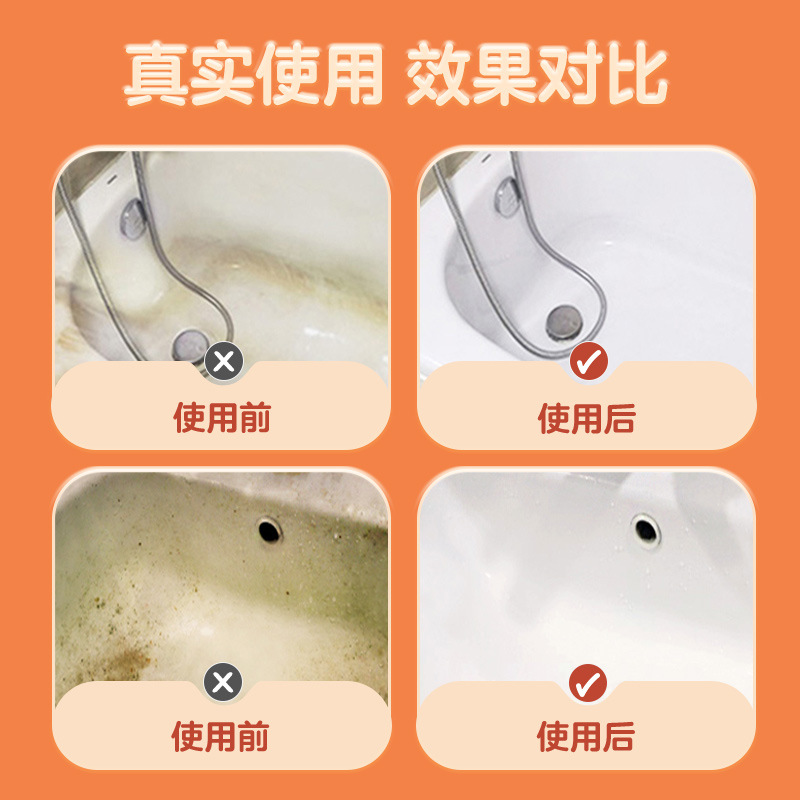 真实使用 效果对比

使用前

使用后

使用前

使用后